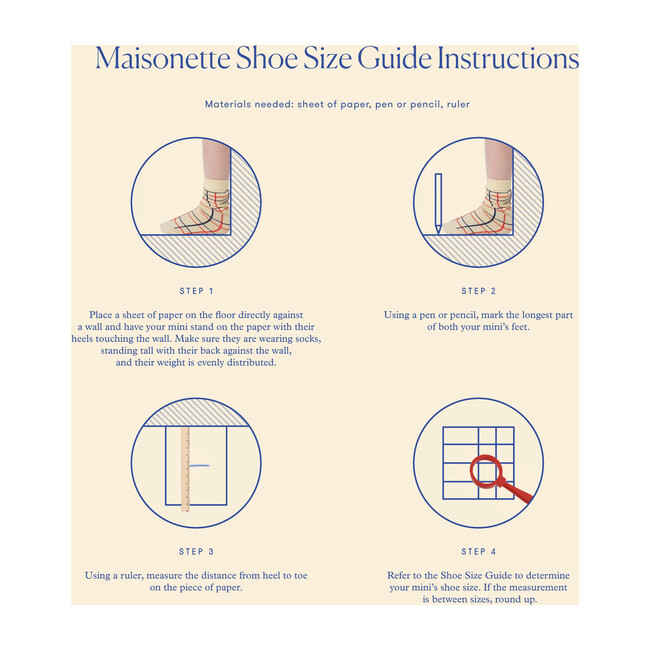 Maisonette Shoe Size Guide Instructions

Materials needed: sheet of paper, pen or pencil, ruler

STEP 1

Place a sheet of paper on the floor directly against a wall and have your mini stand on the paper with their heels touching the wall. Make sure they are wearing socks, standing tall with their back against the wall, and their weight is evenly distributed.

STEP 2

Using a pen or pencil, mark the longest part of both your mini's feet.

STEP 3

Using a ruler, measure the distance from heel to toe on the piece of paper.

STEP 4

Refer to the Shoe Size Guide to determine your mini's shoe size. If the measurement is between sizes, round up.