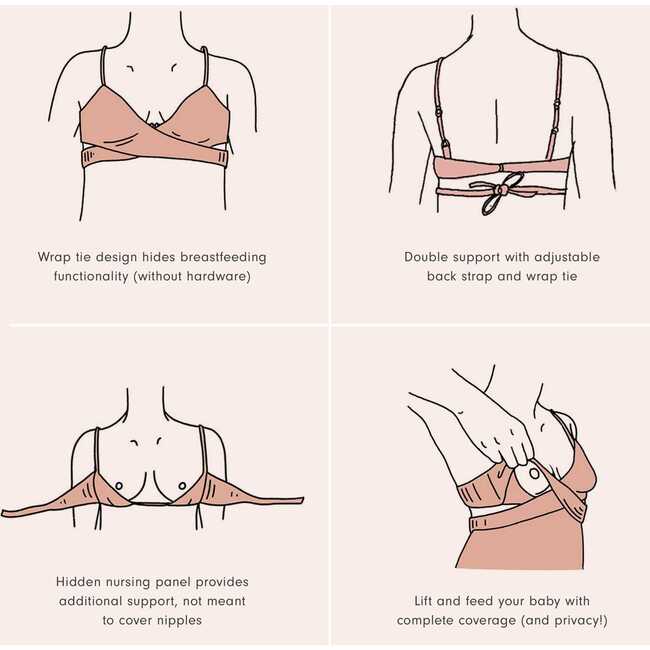 Wrap tie design hides breastfeeding functionality (without hardware)

Double support with adjustable back strap and wrap tie

Hidden nursing panel provides additional support, not meant to cover nipples

Lift and feed your baby with complete coverage (and privacy!)