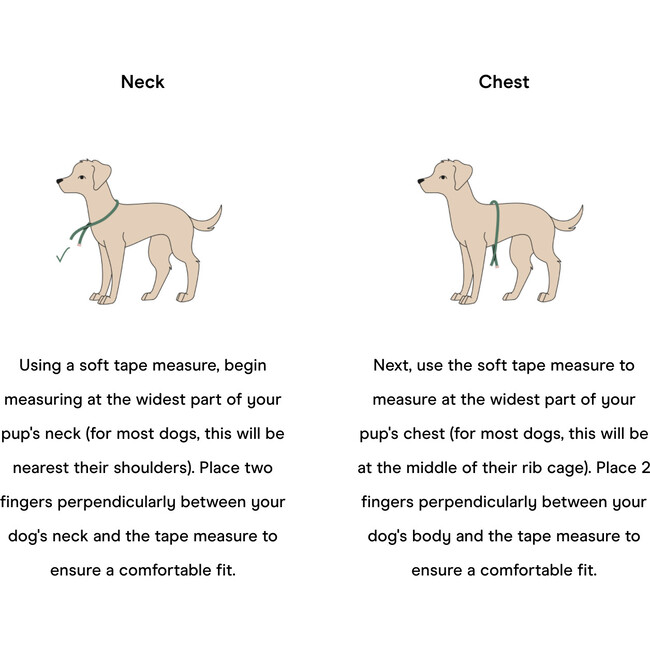 Neck

Using a soft tape measure, begin measuring at the widest part of your pup's neck (for most dogs, this will be nearest their shoulders). Place two fingers perpendicularly between your dog's neck and the tape measure to ensure a comfortable fit.

Chest

Next, use the soft tape measure to measure at the widest part of your pup's chest (for most dogs, this will be at the middle of their rib cage). Place 2 fingers perpendicularly between your dog's body and the tape measure to ensure a comfortable fit.