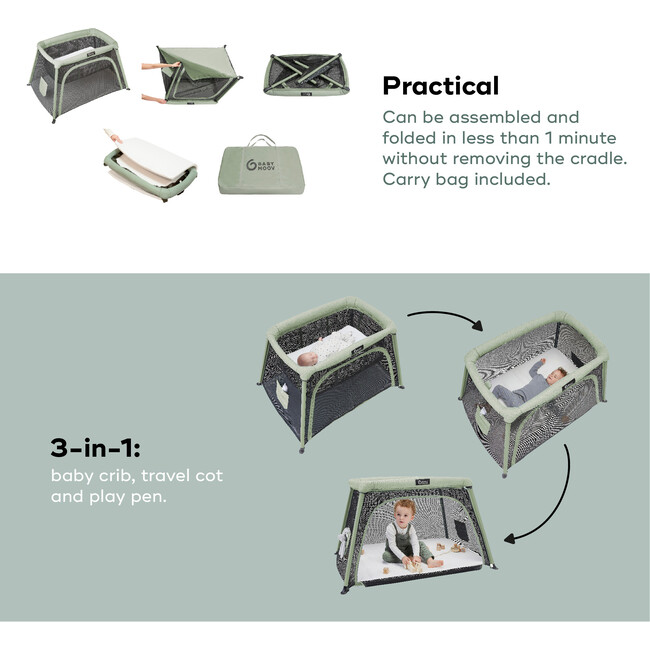 BABY MOOV

Practical

Can be assembled and folded in less than 1 minute without removing the cradle. Carry bag included.

3-in-1:

baby crib, travel cot and play pen.