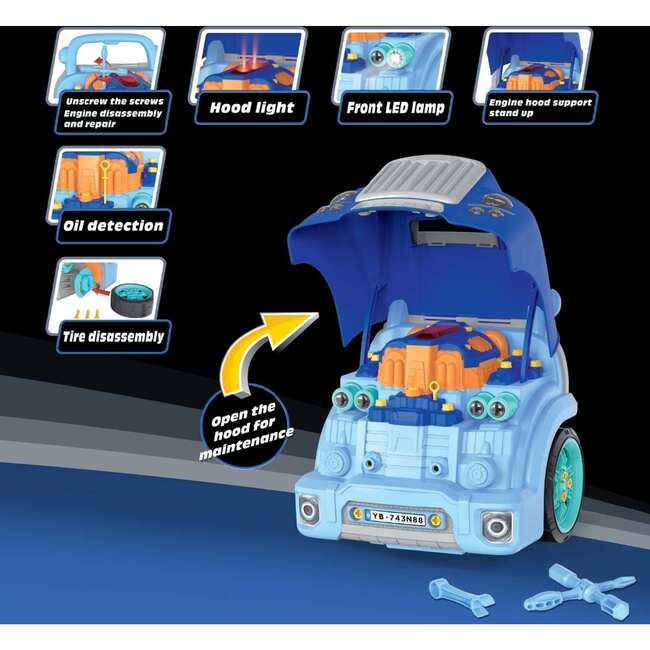 Unscrew the screws
Engine disassembly and repair

Hood light

Front LED lamp

Engine hood support stand up

Oil detection

Tire disassembly

Open the hood for maintenance

YB·743N88