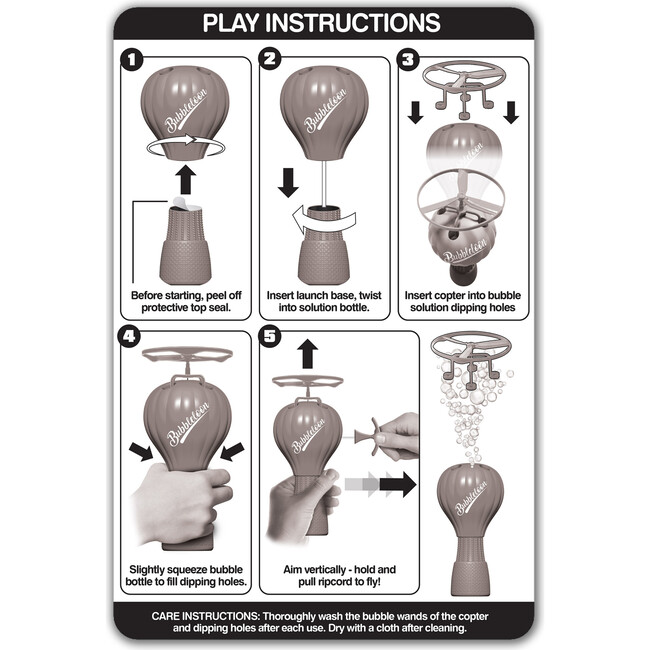 PLAY INSTRUCTIONS

1

Bubbleloon

Before starting, peel off protective top seal.

2

Bubbleloon

Insert launch base, twist into solution bottle.

3

Bubbleloon

Insert copter into bubble solution dipping holes

4

Bubbleloon

Slightly squeeze bubble bottle to fill dipping holes.

5

Bubbleloon

Aim vertically - hold and pull ripcord to fly!

Bubbleloon

CARE INSTRUCTIONS: Thoroughly wash the bubble wands of the copter and dipping holes after each use. Dry with a cloth after cleaning.