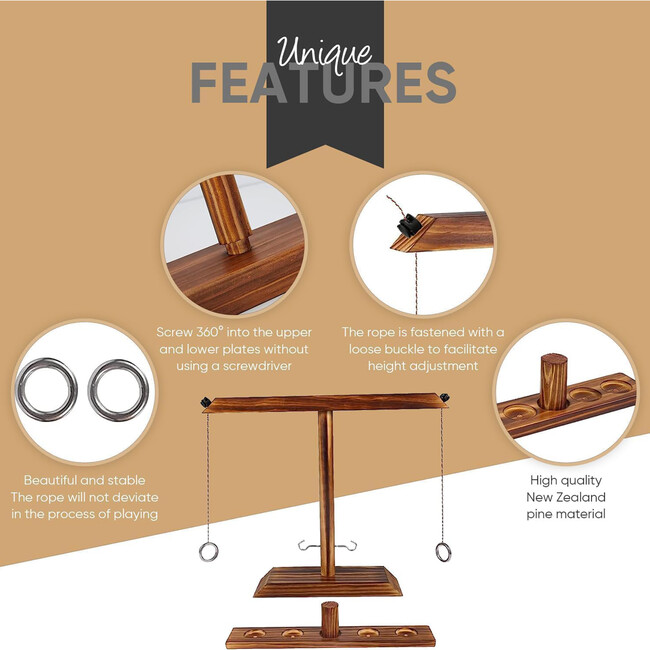 Unique
FEATURES

Screw 360° into the upper and lower plates without using a screwdriver

The rope is fastened with a loose buckle to facilitate height adjustment

Beautiful and stable
The rope will not deviate in the process of playing

High quality
New Zealand
pine material