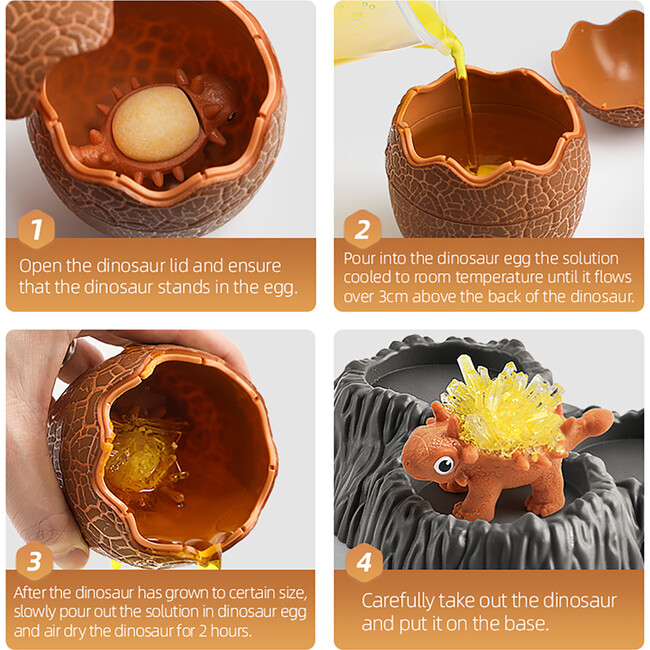 1

Open the dinosaur lid and ensure that the dinosaur stands in the egg.

2

Pour into the dinosaur egg the solution cooled to room temperature until it flows over 3cm above the back of the dinosaur.

3

After the dinosaur has grown to certain size, slowly pour out the solution in dinosaur egg and air dry the dinosaur for 2 hours.

4

Carefully take out the dinosaur and put it on the base.