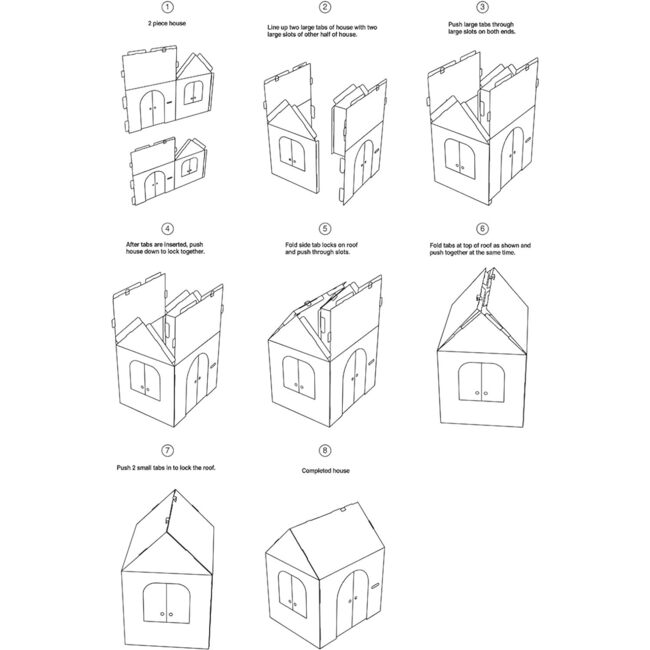 1
2 piece house

2
Line up two large tabs of house with two large slots of other half of house.

3
Push large tabs through large slots on both ends.

4
After tabs are inserted, push house down to lock together.

5
Fold side tab locks on roof and push through slots.

6
Fold tabs at top of roof as shown and push together at the same time.

7
Push 2 small tabs in to lock the roof.

8
Completed house