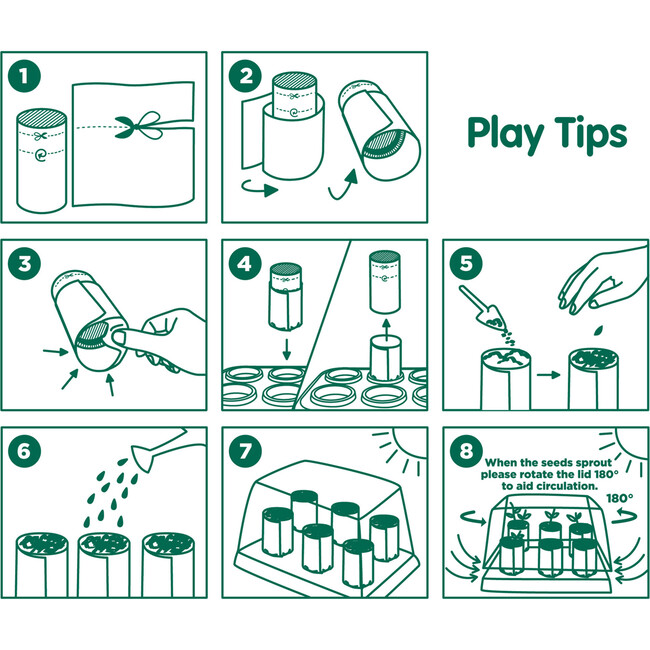 1

2

Play Tips

3

4

5

6

7

8

When the seeds sprout please rotate the lid 180° to aid circulation.

180°