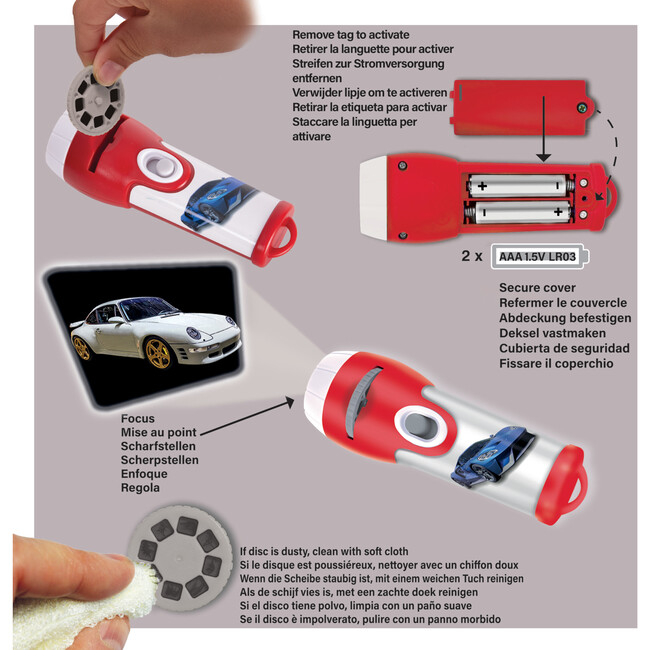 Remove tag to activate
Retirer la languette pour activer
Streifen zur Stromversorgung entfernen
Verwijder lipje om te activeren
Retirar la etiqueta para activar
Staccare la linguetta per attivare

+ -
- +

2 x AAA 1.5V LR03

Secure cover
Refermer le couvercle
Abdeckung befestigen
Deksel vastmaken
Cubierta de seguridad
Fissare il coperchio

Focus
Mise au point
Scharfstellen
Scherpstellen
Enfoque
Regola

If disc is dusty, clean with soft cloth
Si le disque est poussiéreux, nettoyer avec un chiffon doux
Wenn die Scheibe staubig ist, mit einem weichen Tuch reinigen
Als de schijf vies is, met een zachte doek reinigen
Si el disco tiene polvo, limpia con un paño suave
Se il disco è impolverato, pulire con un panno morbido