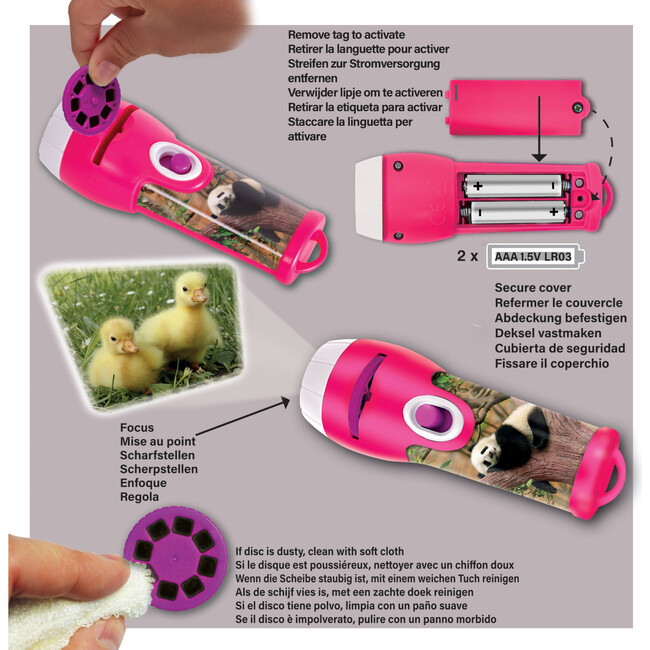 Remove tag to activate
Retirer la languette pour activer
Streifen zur Stromversorgung entfernen
Verwijder lipje om te activeren
Retirar la etiqueta para activar
Staccare la linguetta per attivare

+
-
-
+

2 x AAA 1.5V LR03

Secure cover
Refermer le couvercle
Abdeckung befestigen
Deksel vastmaken
Cubierta de seguridad
Fissare il coperchio

Focus
Mise au point
Scharfstellen
Scherpstellen
Enfoque
Regola

If disc is dusty, clean with soft cloth
Si le disque est poussiéreux, nettoyer avec un chiffon doux
Wenn die Scheibe staubig ist, mit einem weichen Tuch reinigen
Als de schijf vies is, met een zachte doek reinigen
Si el disco tiene polvo, limpia con un paño suave
Se il disco è impolverato, pulire con un panno morbido