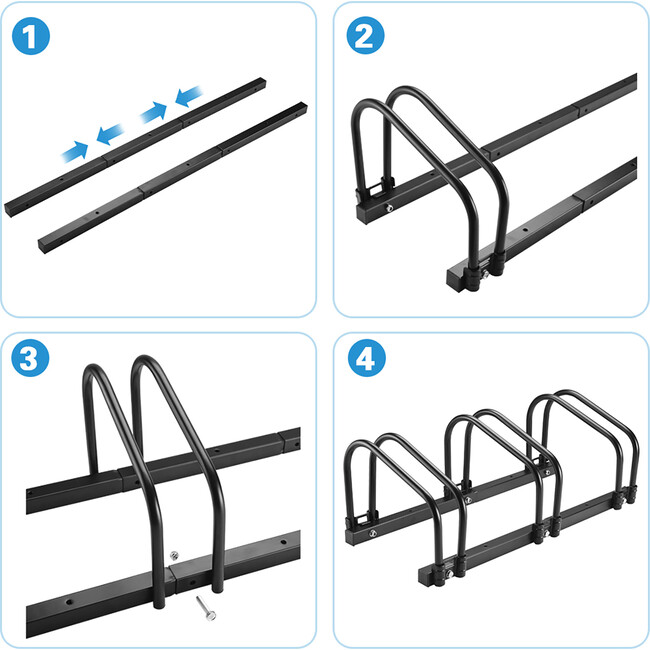 1

2

3

4