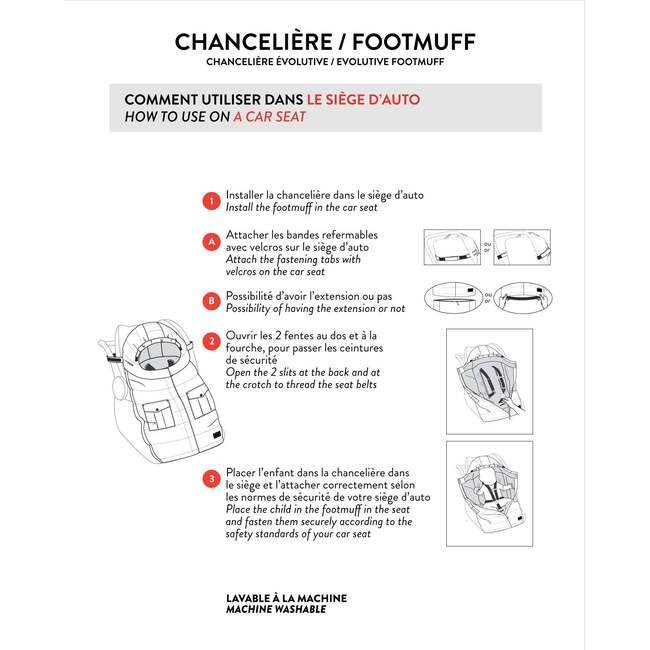 CHANCELIÈRE / FOOTMUFF
CHANCELIÈRE ÉVOLUTIVE / EVOLUTIVE FOOTMUFF

COMMENT UTILISER DANS LE SIÈGE D'AUTO
HOW TO USE ON A CAR SEAT

1 Installer la chancelière dans le siège d'auto
Install the footmuff in the car seat

A Attacher les bandes refermables avec velcros sur le siège d'auto
Attach the fastening tabs with velcros on the car seat

ou
or

B Possibilité d'avoir l'extension ou pas
Possibility of having the extension or not

ou
or

2 Ouvrir les 2 fentes au dos et à la fourche, pour passer les ceintures de sécurité
Open the 2 slits at the back and at the crotch to thread the seat belts

3 Placer l'enfant dans la chancelière dans le siège et l'attacher correctement selon les normes de sécurité de votre siège d'auto
Place the child in the footmuff in the seat and fasten them securely according to the safety standards of your car seat

LAVABLE À LA MACHINE
MACHINE WASHABLE