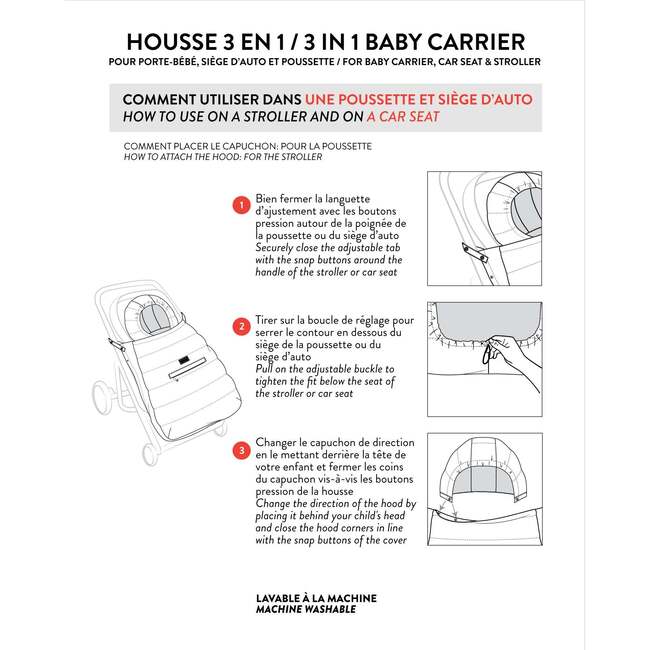 HOUSSE 3 EN 1 / 3 IN 1 BABY CARRIER
POUR PORTE-BÉBÉ, SIÈGE D'AUTO ET POUSSETTE / FOR BABY CARRIER, CAR SEAT & STROLLER

COMMENT UTILISER DANS UNE POUSSETTE ET SIÈGE D'AUTO
HOW TO USE ON A STROLLER AND ON A CAR SEAT

COMMENT PLACER LE CAPUCHON: POUR LA POUSSETTE
HOW TO ATTACH THE HOOD: FOR THE STROLLER

1 Bien fermer la languette d'ajustement avec les boutons pression autour de la poignée de la poussette ou du siège d'auto
Securely close the adjustable tab with the snap buttons around the handle of the stroller or car seat

2 Tirer sur la boucle de réglage pour serrer le contour en dessous du siège de la poussette ou du siège d'auto
Pull on the adjustable buckle to tighten the fit below the seat of the stroller or car seat

3 Changer le capuchon de direction en le mettant derrière la tête de votre enfant et fermer les coins du capuchon vis-à-vis les boutons pression de la housse
Change the direction of the hood by placing it behind your child's head and close the hood corners in line with the snap buttons of the cover

LAVABLE À LA MACHINE
MACHINE WASHABLE