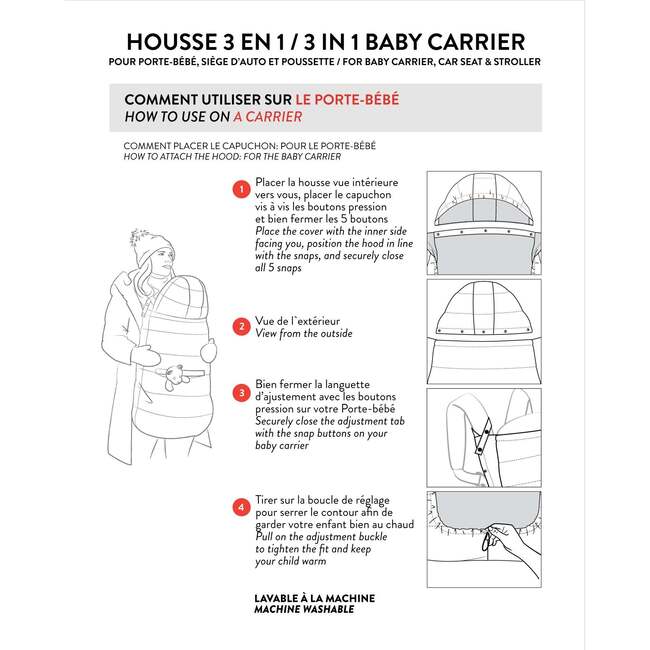 HOUSSE 3 EN 1 / 3 IN 1 BABY CARRIER
POUR PORTE-BÉBÉ, SIÈGE D'AUTO ET POUSSETTE / FOR BABY CARRIER, CAR SEAT & STROLLER

COMMENT UTILISER SUR LE PORTE-BÉBÉ
HOW TO USE ON A CARRIER

COMMENT PLACER LE CAPUCHON: POUR LE PORTE-BÉBÉ
HOW TO ATTACH THE HOOD: FOR THE BABY CARRIER

1 Placer la housse vue intérieure vers vous, placer le capuchon vis à vis les boutons pression et bien fermer les 5 boutons
Place the cover with the inner side facing you, position the hood in line with the snaps, and securely close all 5 snaps

2 Vue de l`extérieur
View from the outside

3 Bien fermer la languette d'ajustement avec les boutons pression sur votre Porte-bébé
Securely close the adjustment tab with the snap buttons on your baby carrier

4 Tirer sur la boucle de réglage pour serrer le contour afin de garder votre enfant bien au chaud
Pull on the adjustment buckle to tighten the fit and keep your child warm

LAVABLE À LA MACHINE
MACHINE WASHABLE