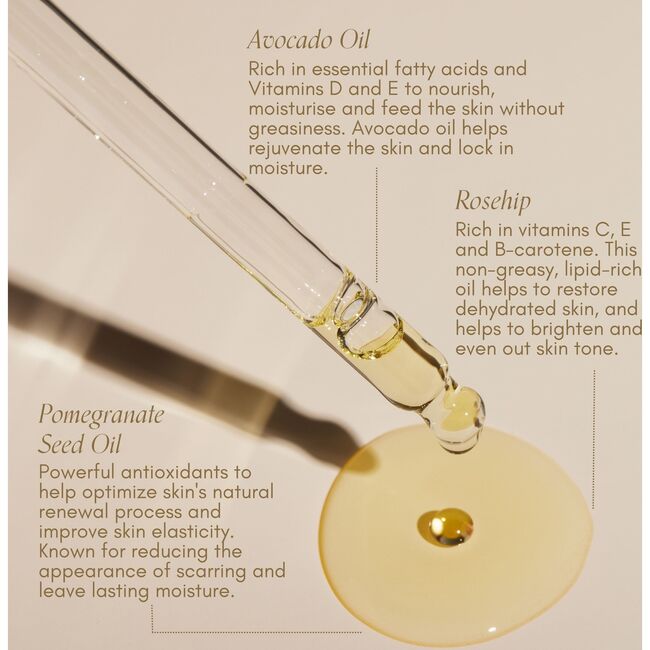 Avocado Oil
Rich in essential fatty acids and Vitamins D and E to nourish, moisturise and feed the skin without greasiness. Avocado oil helps rejuvenate the skin and lock in moisture.

Rosehip
Rich in vitamins C, E and B-carotene. This non-greasy, lipid-rich oil helps to restore dehydrated skin, and helps to brighten and even out skin tone.

Pomegranate Seed Oil
Powerful antioxidants to help optimize skin's natural renewal process and improve skin elasticity. Known for reducing the appearance of scarring and leave lasting moisture.