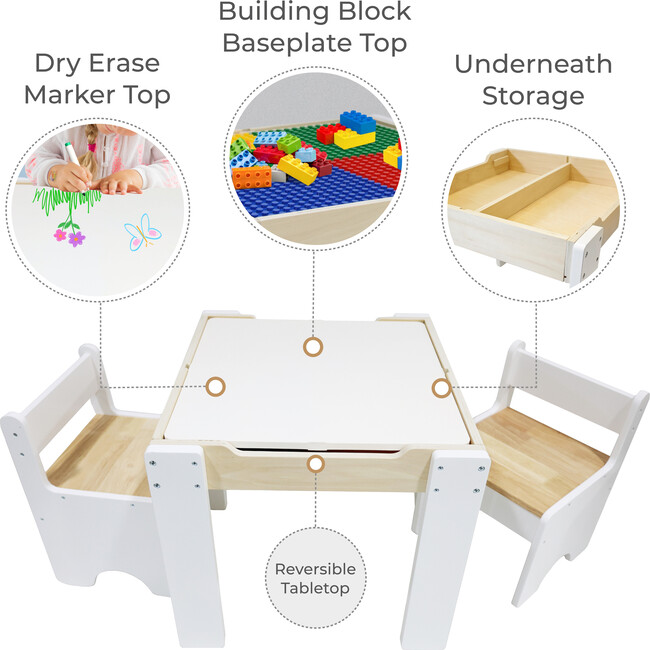 Dry Erase Marker Top

Building Block Baseplate Top

Underneath Storage

Reversible Tabletop