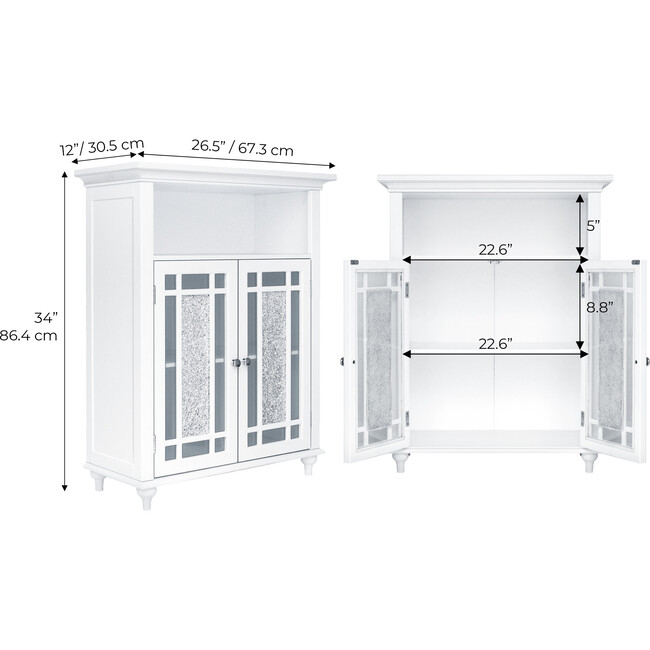 12"/ 30.5 cm
26.5" / 67.3 cm
34"
86.4 cm
5"
22.6"
8.8"
22.6"