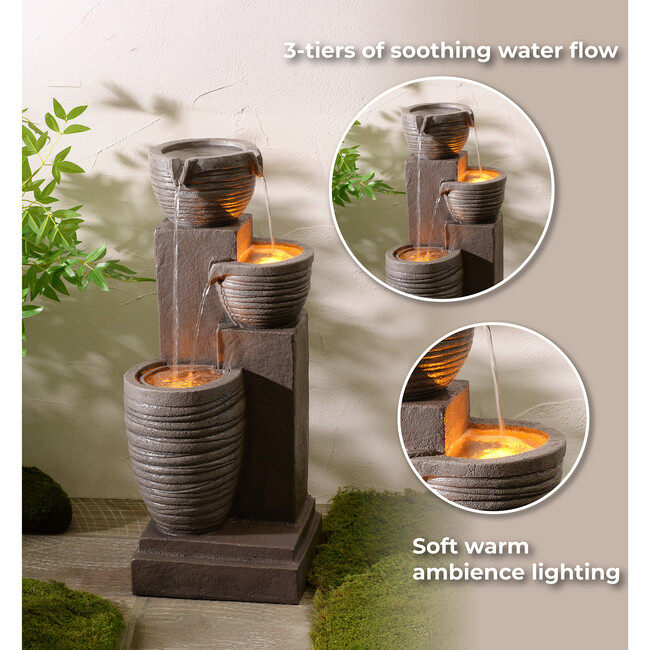 3-tiers of soothing water flow

Soft warm ambience lighting