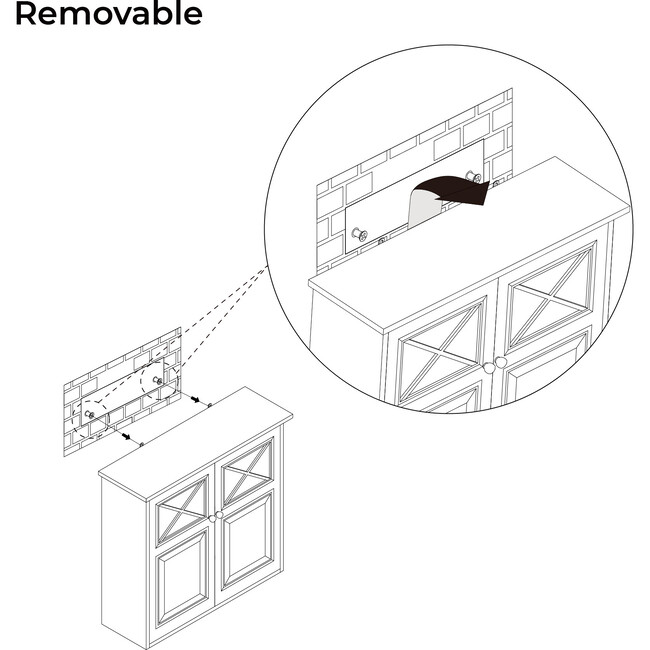 Removable