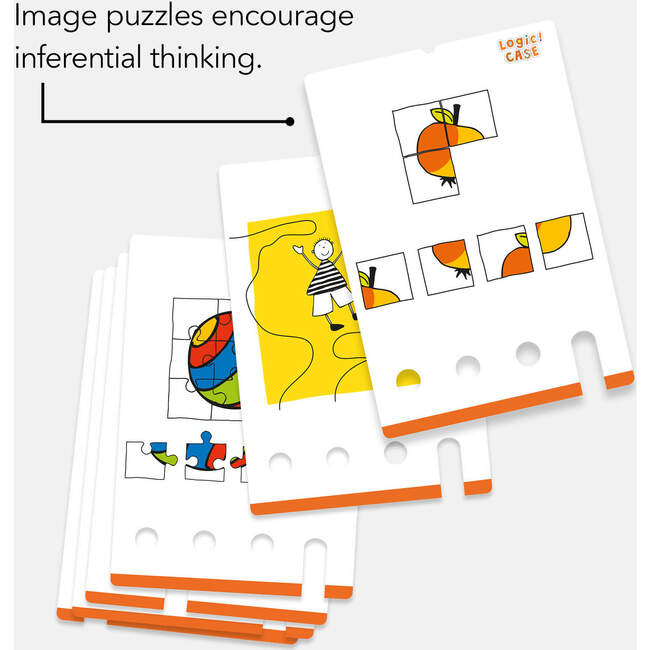 Image puzzles encourage inferential thinking.

Logic! CASE