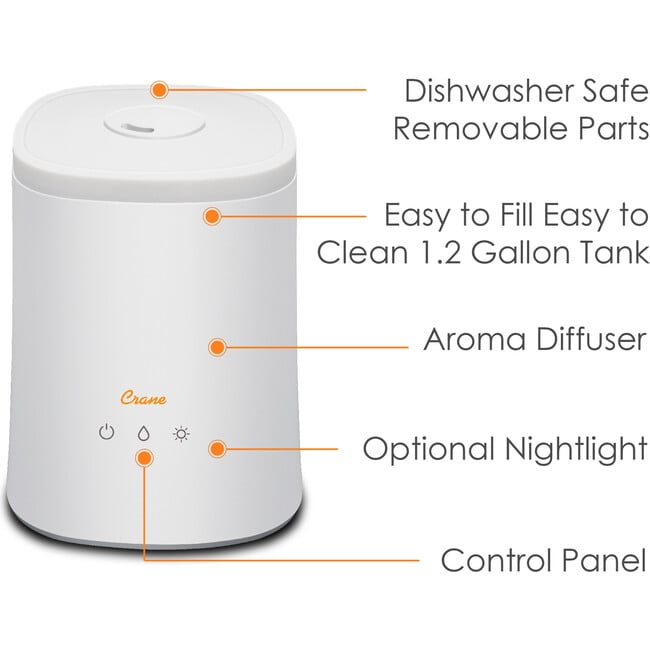 Dishwasher Safe Removable Parts

Easy to Fill Easy to Clean 1.2 Gallon Tank

Aroma Diffuser

Crane

Optional Nightlight

Control Panel