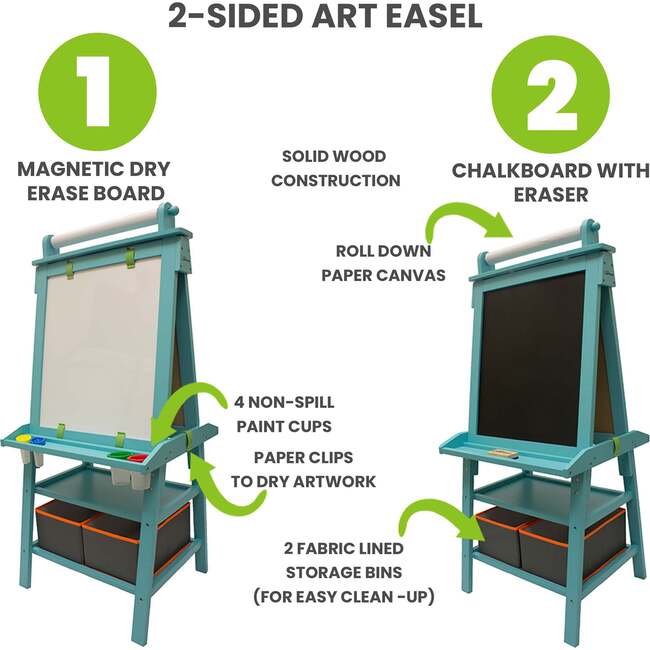 2-SIDED ART EASEL

1

MAGNETIC DRY ERASE BOARD

SOLID WOOD CONSTRUCTION

2

CHALKBOARD WITH ERASER

ROLL DOWN PAPER CANVAS

4 NON-SPILL PAINT CUPS

PAPER CLIPS TO DRY ARTWORK

2 FABRIC LINED STORAGE BINS (FOR EASY CLEAN -UP)