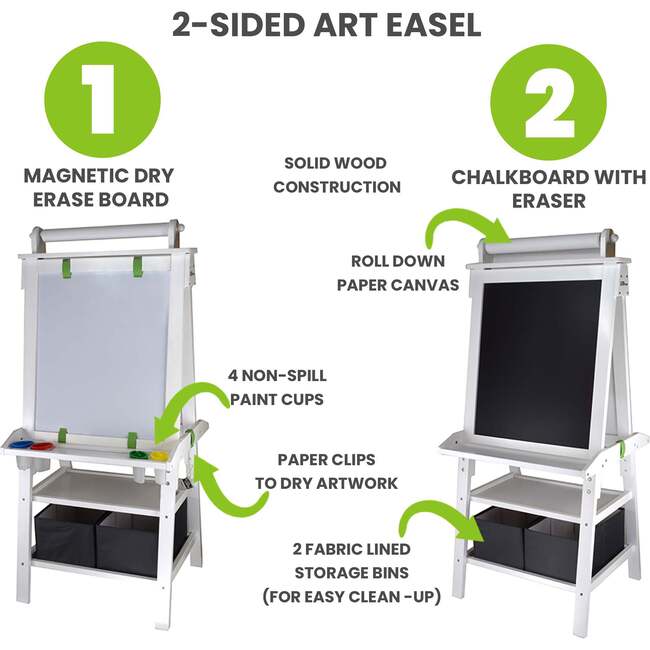 2-SIDED ART EASEL

1

MAGNETIC DRY ERASE BOARD

SOLID WOOD CONSTRUCTION

2

CHALKBOARD WITH ERASER

ROLL DOWN PAPER CANVAS

4 NON-SPILL PAINT CUPS

PAPER CLIPS TO DRY ARTWORK

2 FABRIC LINED STORAGE BINS (FOR EASY CLEAN -UP)