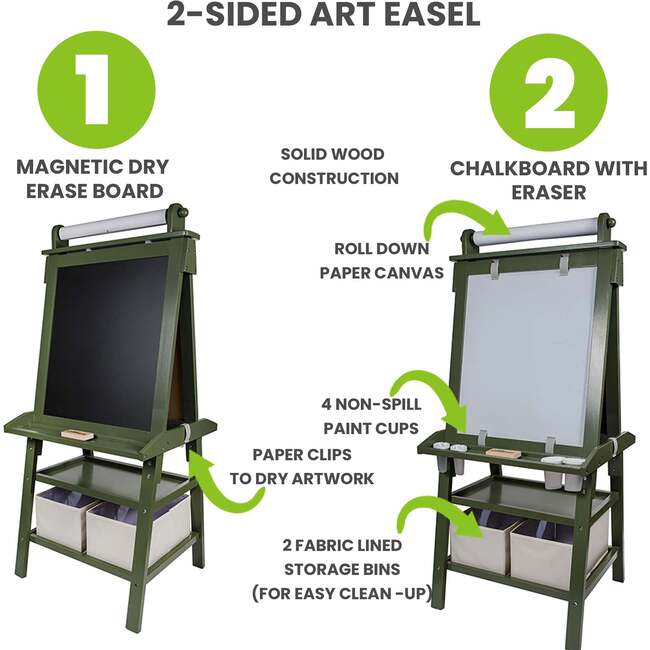 2-SIDED ART EASEL

1

MAGNETIC DRY ERASE BOARD

SOLID WOOD CONSTRUCTION

2

CHALKBOARD WITH ERASER

ROLL DOWN PAPER CANVAS

4 NON-SPILL PAINT CUPS

PAPER CLIPS TO DRY ARTWORK

2 FABRIC LINED STORAGE BINS (FOR EASY CLEAN -UP)