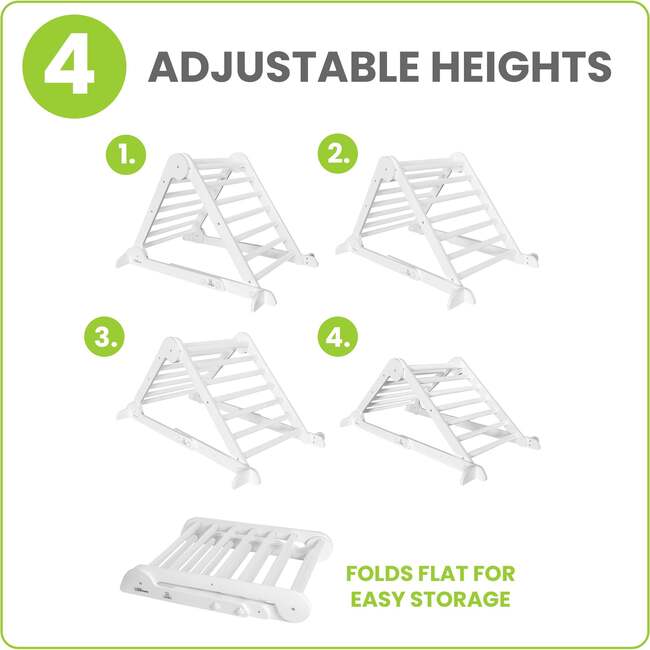 4 ADJUSTABLE HEIGHTS

1.

2.

3.

4.

FOLDS FLAT FOR EASY STORAGE