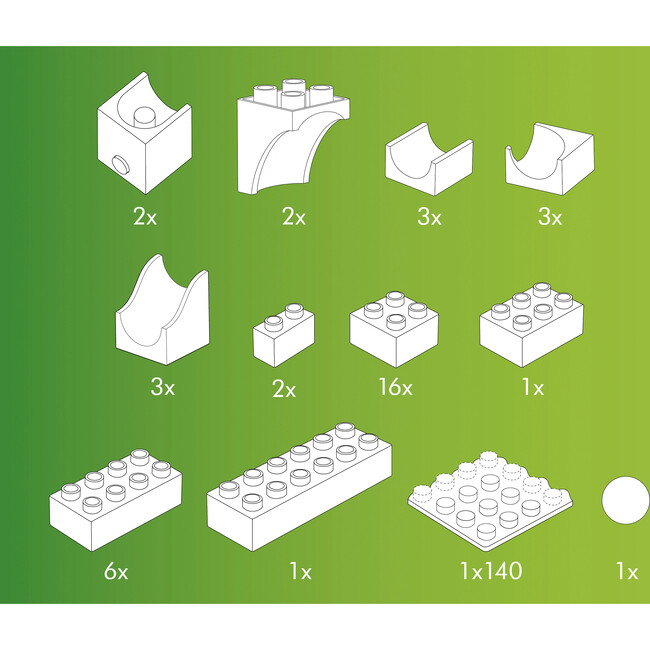 2x 2x 3x 3x

3x 2x 16x 1x

6x 1x 1x140 1x