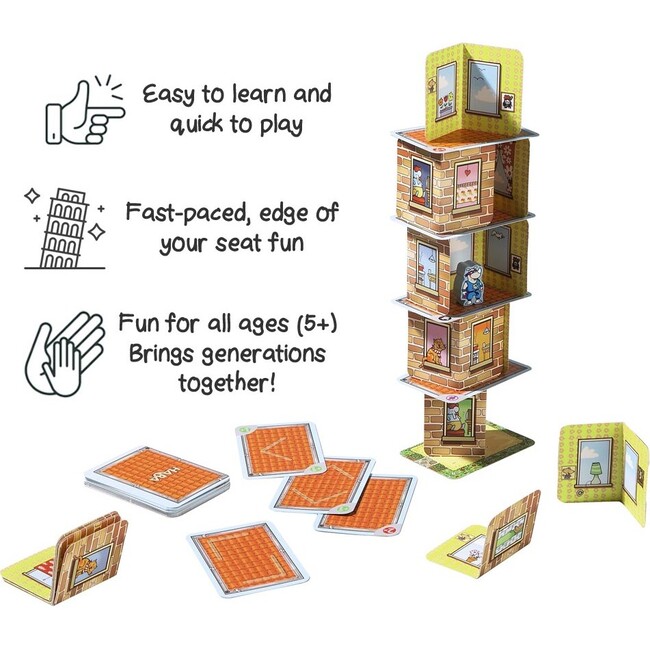 Easy to learn and quick to play

Fast-paced, edge of your seat fun

Fun for all ages (5+)
Brings generations together!

HABA