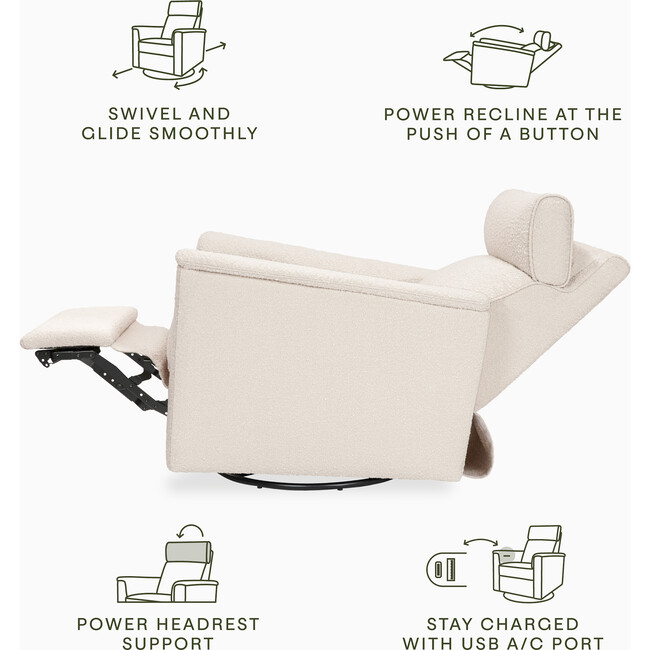 SWIVEL AND GLIDE SMOOTHLY

POWER RECLINE AT THE PUSH OF A BUTTON

POWER HEADREST SUPPORT

STAY CHARGED WITH USB A/C PORT