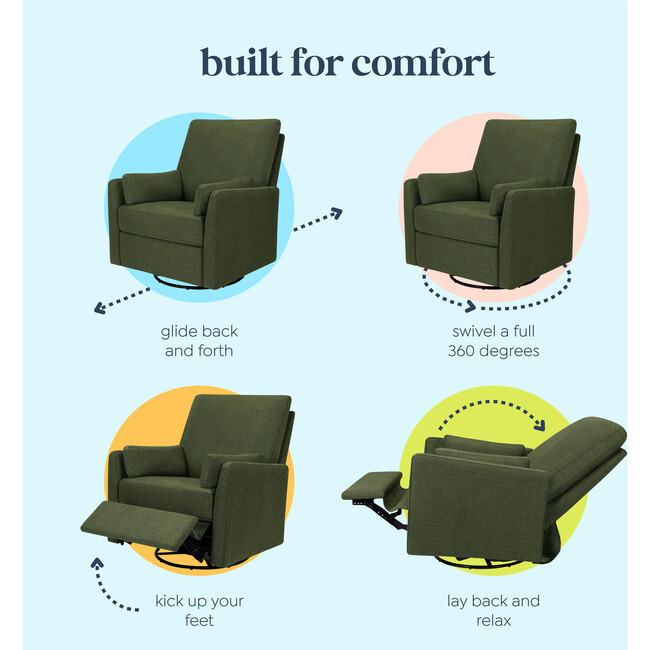 built for comfort

glide back and forth

swivel a full 360 degrees

kick up your feet

lay back and relax